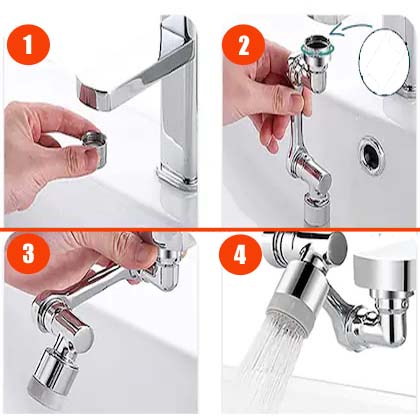 1

2

3

4