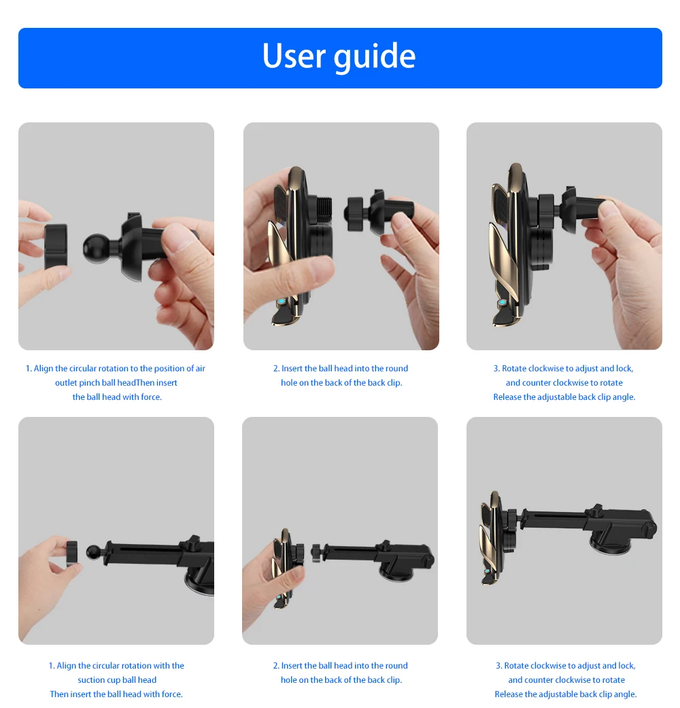 User guide

1. Align the circular rotation to the position of air outlet pinch ball headThen insert the ball head with force.

2. Insert the ball head into the round hole on the back of the back clip.

3. Rotate clockwise to adjust and lock, and counter clockwise to rotate Release the adjustable back clip angle.

1. Align the circular rotation with the suction cup ball head Then insert the ball head with force.

2. Insert the ball head into the round hole on the back of the back clip.

3. Rotate clockwise to adjust and lock, and counter clockwise to rotate Release the adjustable back clip angle.