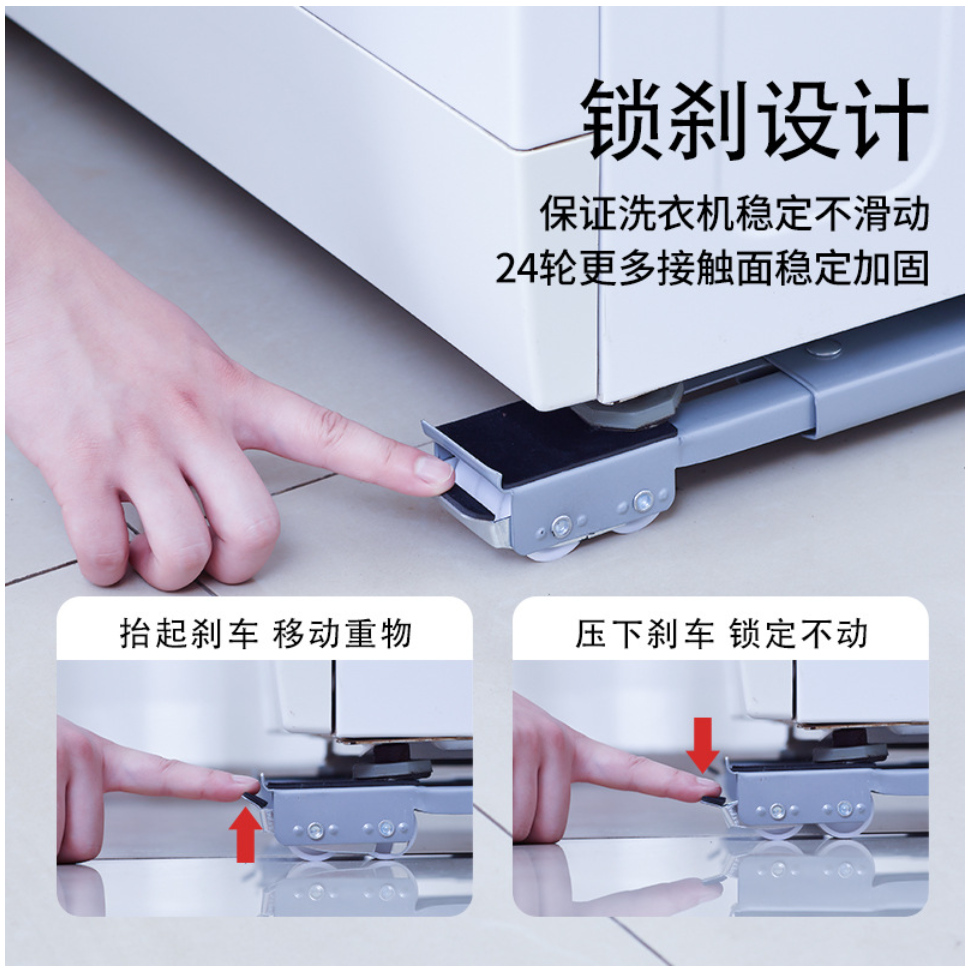 锁刹设计

保证洗衣机稳定不滑动
24轮更多接触面稳定加固

抬起刹车 移动重物

压下刹车 锁定不动