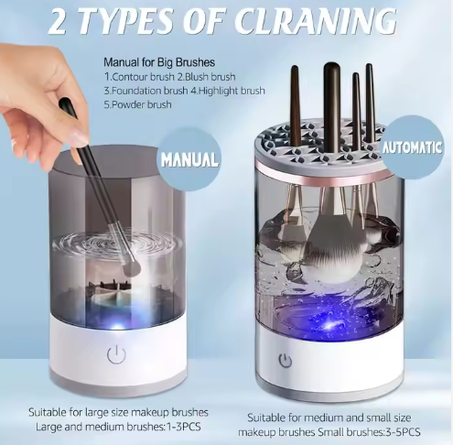 2 TYPES OF CLRANING

Manual for Big Brushes
1.Contour brush 2.Blush brush
3.Foundation brush 4.Highlight brush
5.Powder brush

MANUAL

AUTOMATIC

Suitable for large size makeup brushes
Large and medium brushes:1-3PCS

Suitable for medium and small size makeup brushes Small brushes:3-5PCS