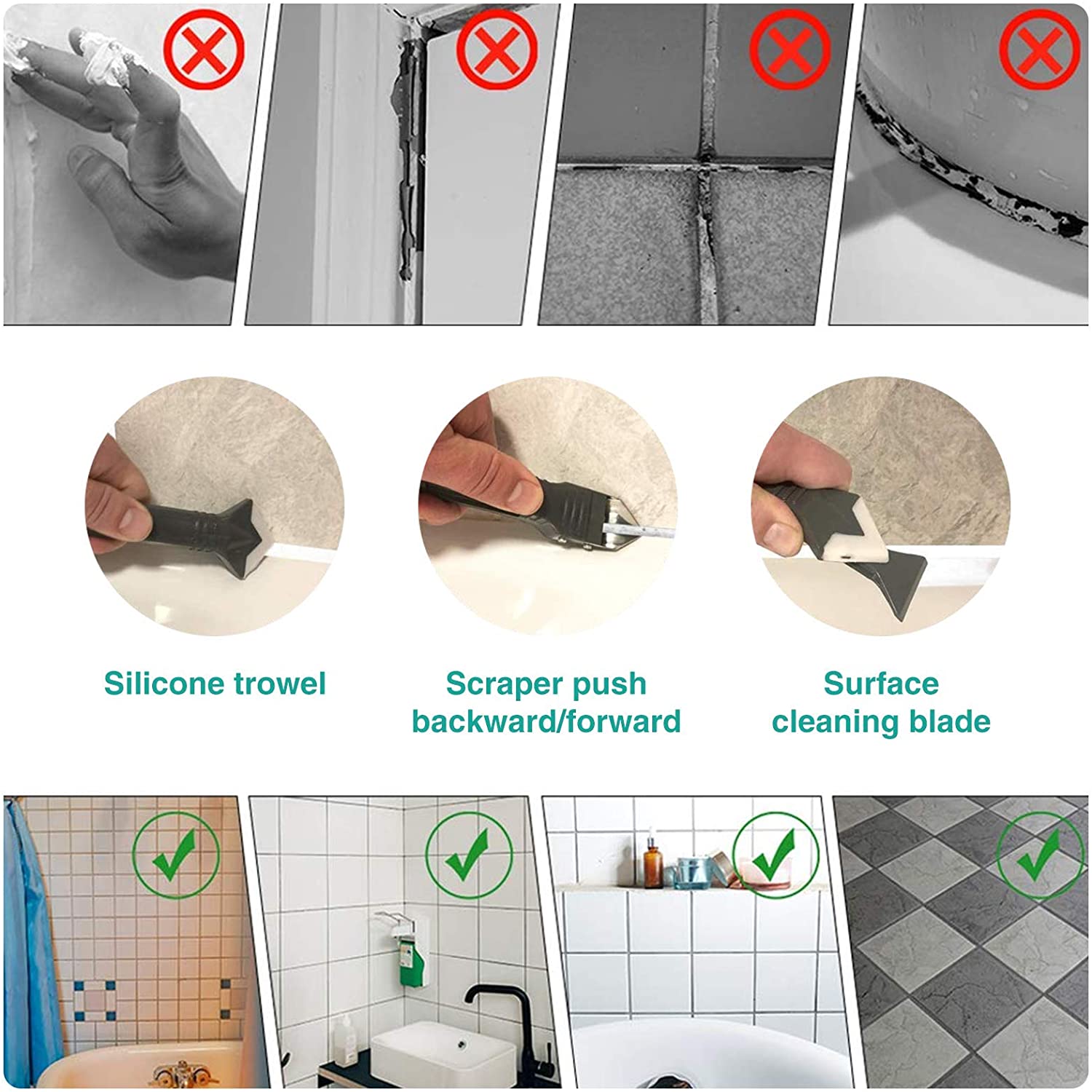 Silicone trowel

Scraper push backward/forward

Surface cleaning blade