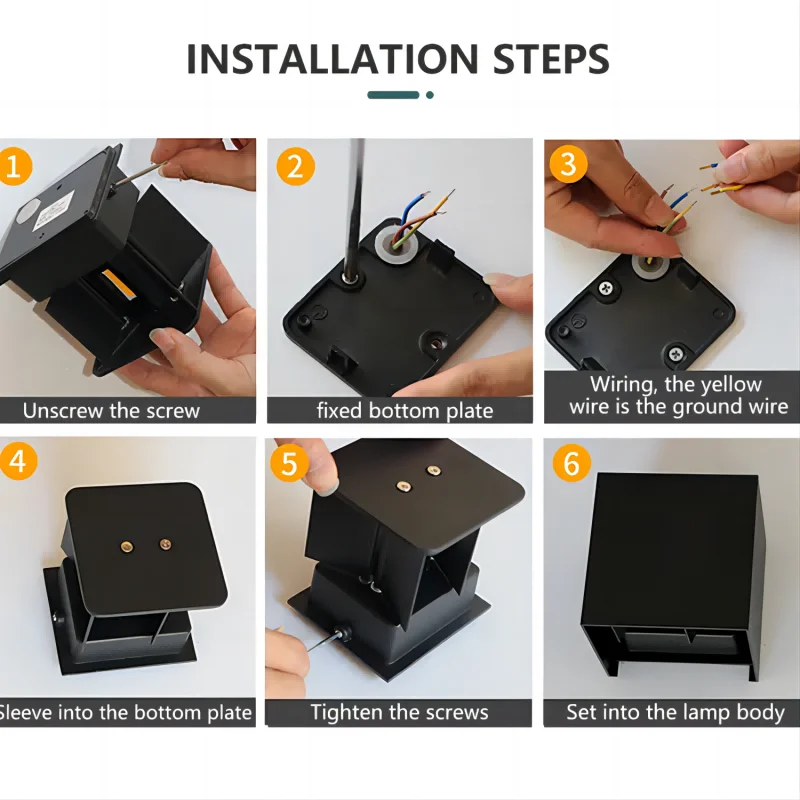 INSTALLATION STEPS

1
Unscrew the screw

2
fixed bottom plate

3
Wiring, the yellow wire is the ground wire

4
Sleeve into the bottom plate

5
Tighten the screws

6
Set into the lamp body