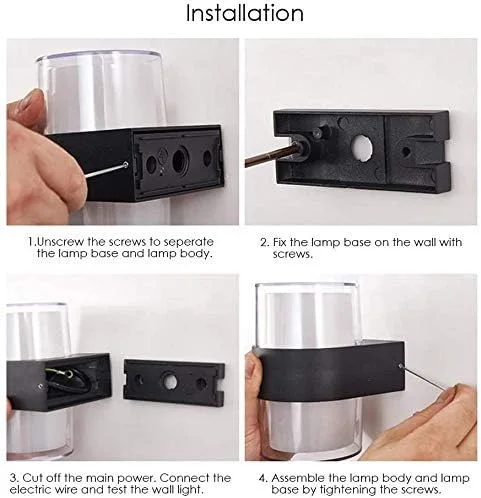 Installation

1.Unscrew the screws to seperate the lamp base and lamp body.

2. Fix the lamp base on the wall with screws.

3. Cut off the main power. Connect the electric wire and test the wall light.

4. Assemble the lamp body and lamp base by tightening the screws.