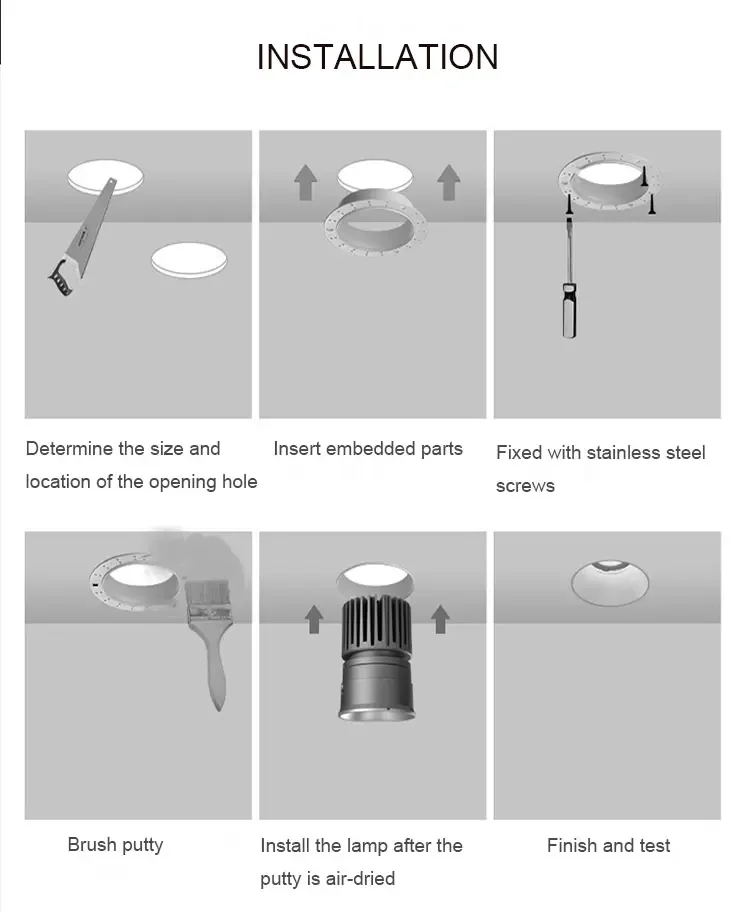 INSTALLATION

Determine the size and location of the opening hole

Insert embedded parts

Fixed with stainless steel screws

Brush putty

Install the lamp after the putty is air-dried

Finish and test