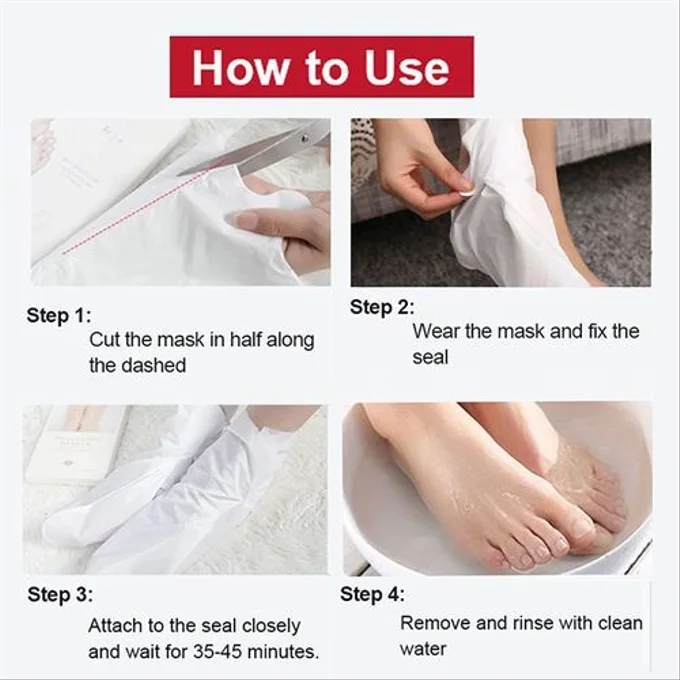 How to Use

Step 1:
Cut the mask in half along the dashed

Step 2:
Wear the mask and fix the seal

Step 3:
Attach to the seal closely and wait for 35-45 minutes.

Step 4:
Remove and rinse with clean water