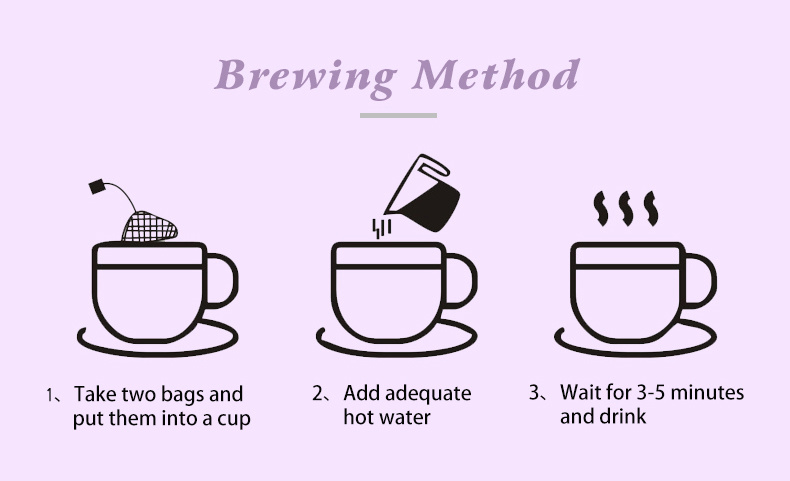 Brewing Method

1、Take two bags and put them into a cup

2、Add adequate hot water

3、Wait for 3-5 minutes and drink