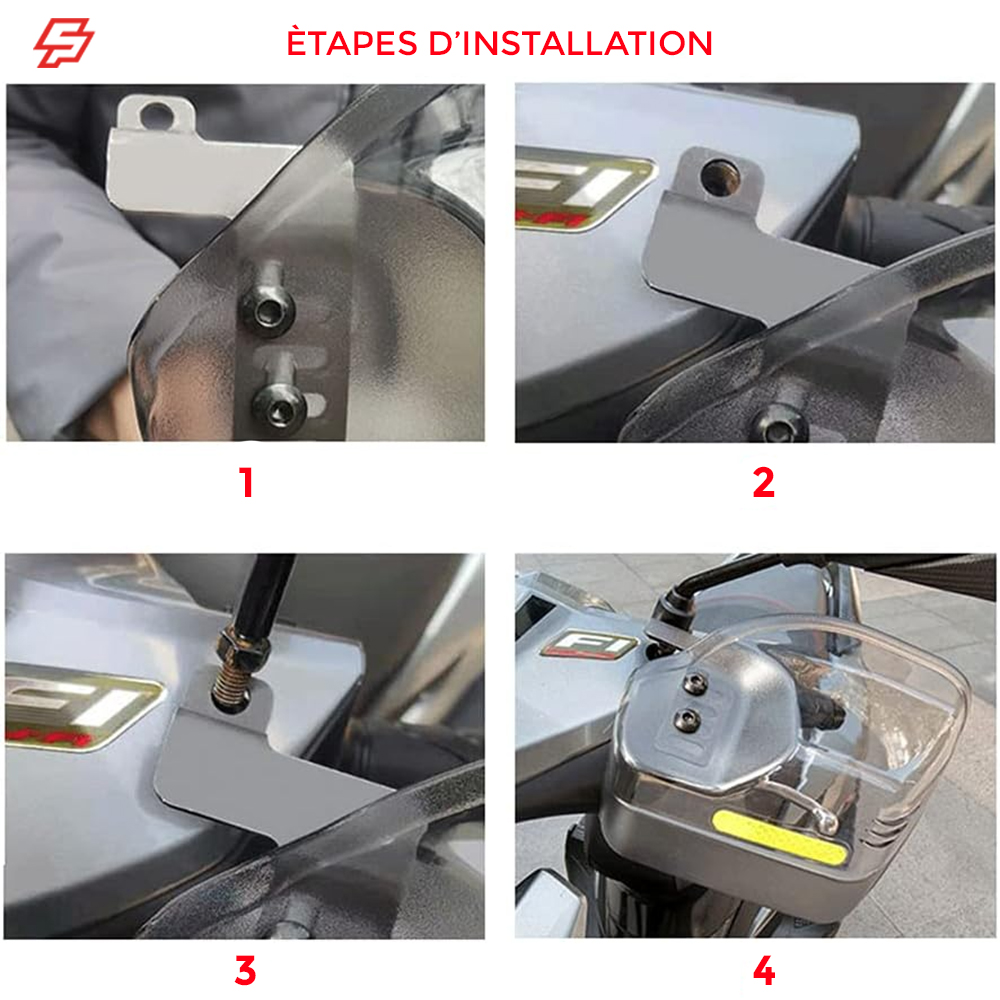 ÈTAPES D'INSTALLATION

1

2

3

4