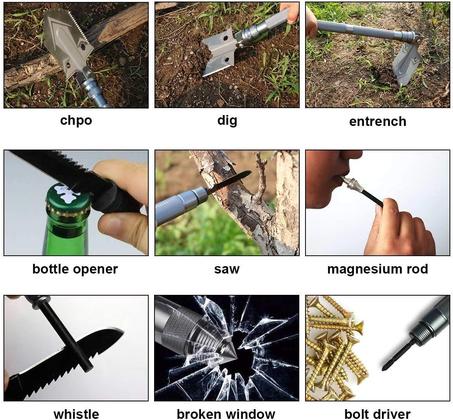 chpo

dig

entrench

bottle opener

saw

magnesium rod

whistle

broken window

bolt driver