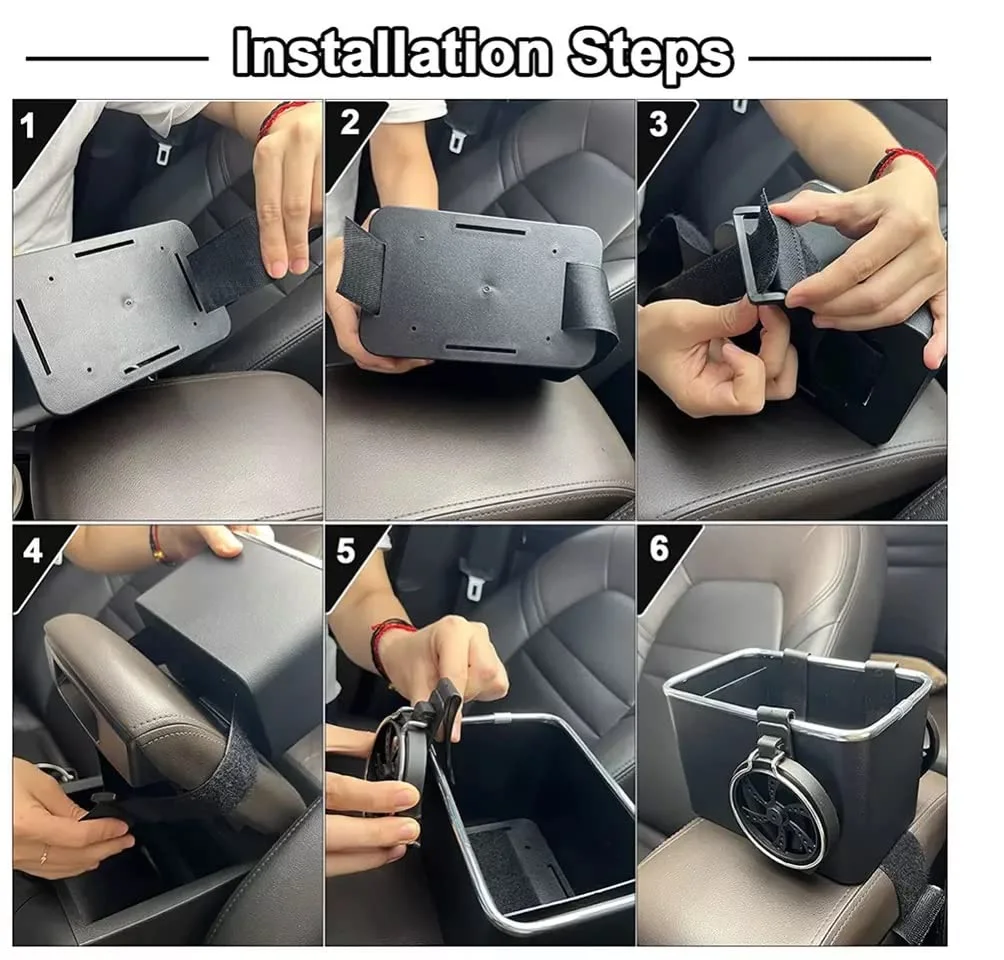 Installation Steps

1

2

3

4

5

6