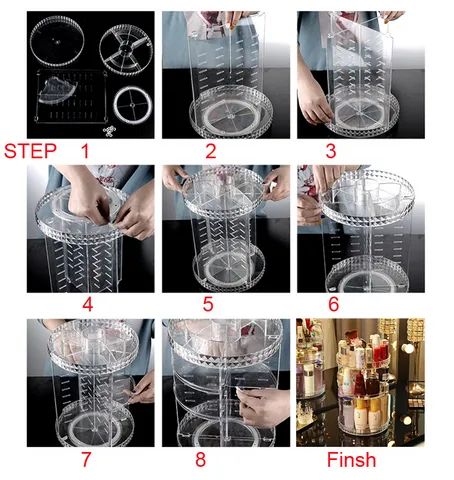 STEP 1

2

3

4

5

6

7

8

Finsh