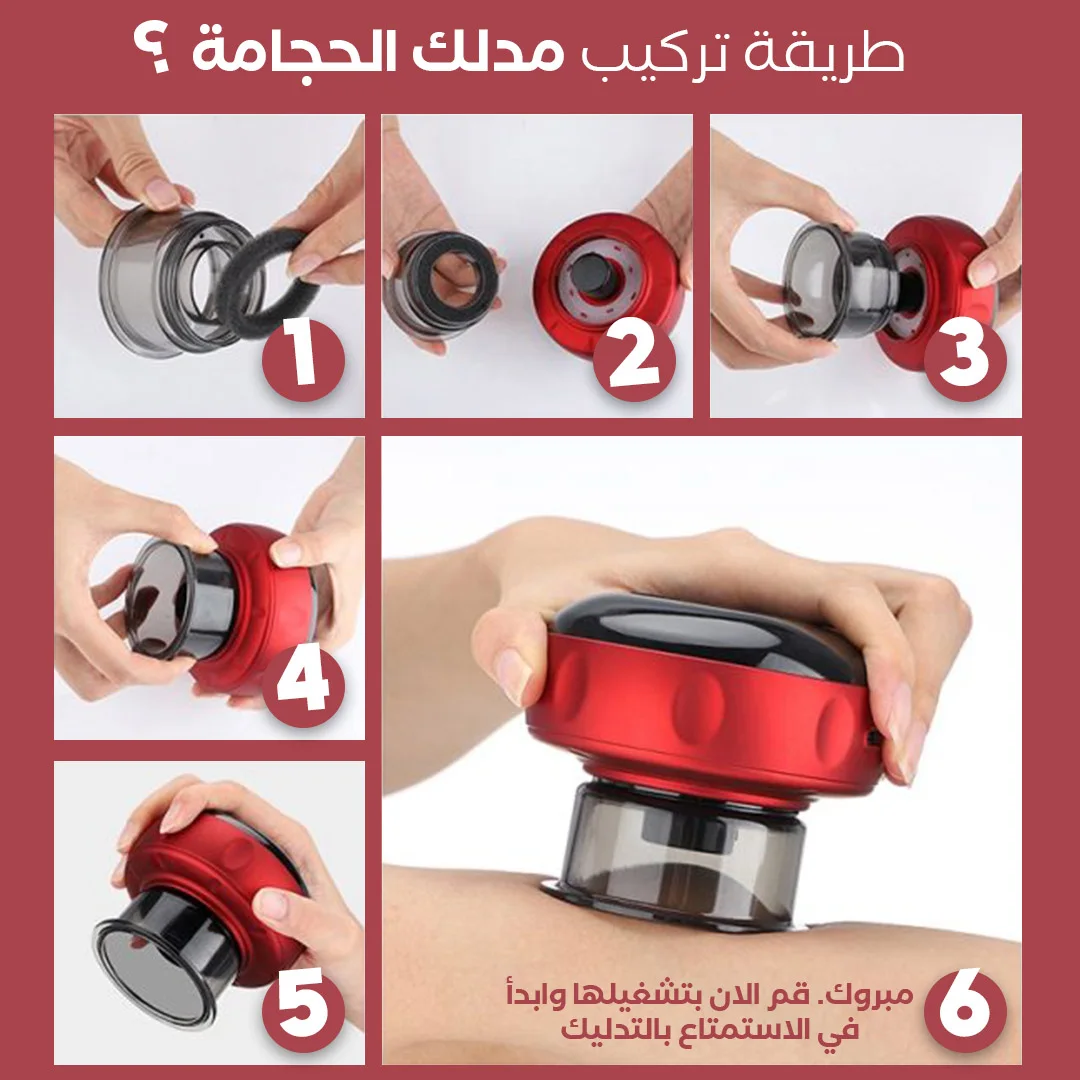 طريقة تركيب مدلك الحجامة ؟

1

2

3

4

5

6

مبروك. قم الان بتشغيلها وابدأ في الاستمتاع بالتدليك