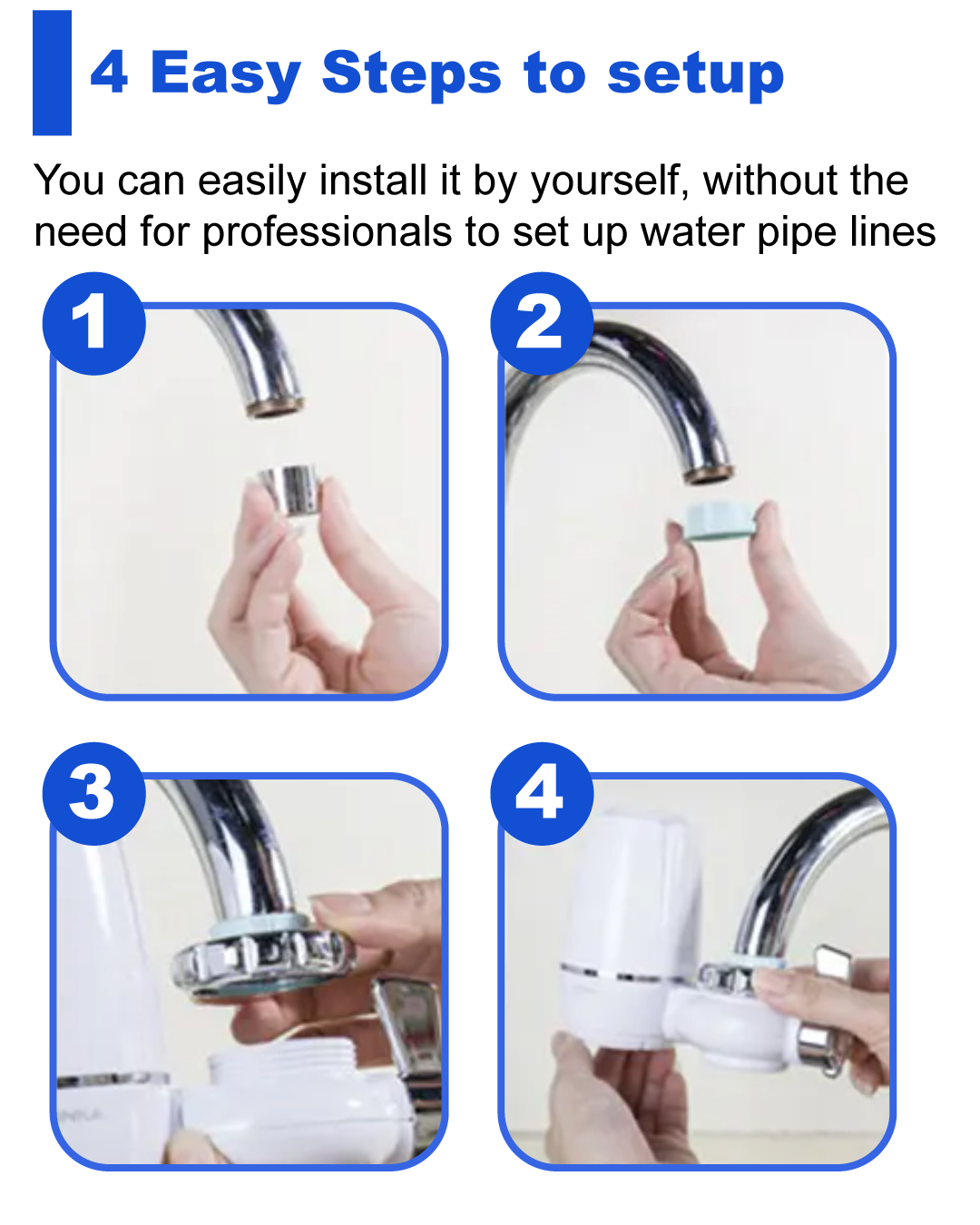 4 Easy Steps to setup

You can easily install it by yourself, without the need for professionals to set up water pipe lines

1

2

3

4