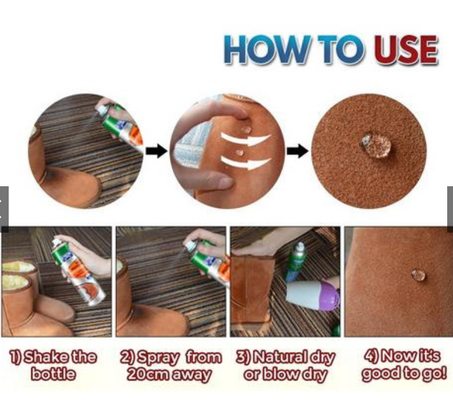 HOW TO USE

1) Shake the bottle

2) Spray from 20cm away

3) Natural dry or blow dry

4) Now it's good to go!