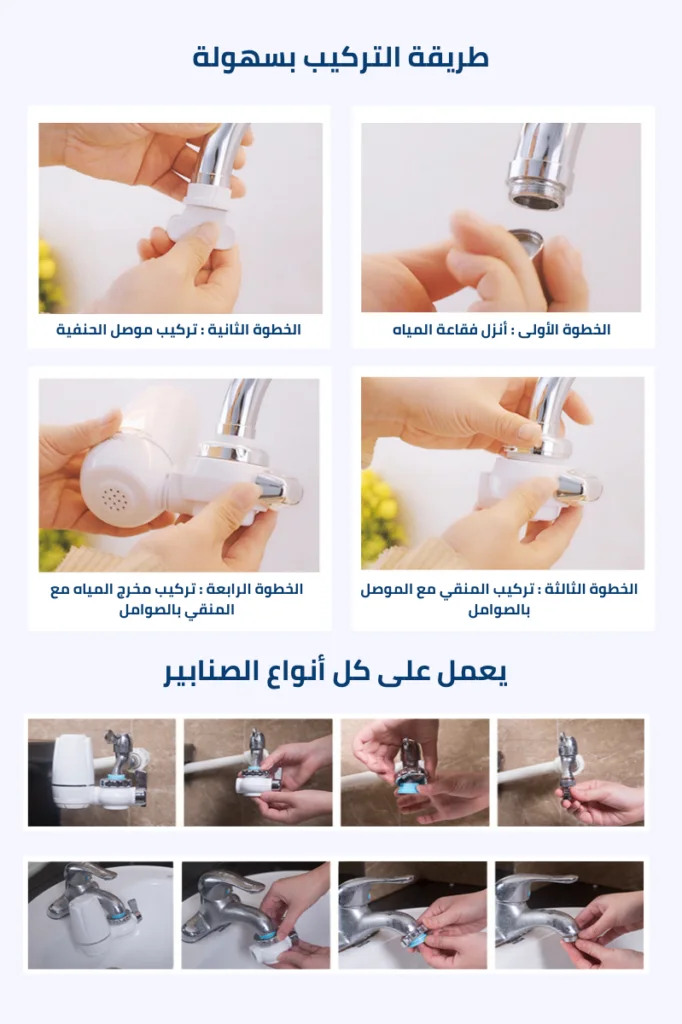 طريقة التركيب بسهولة

الخطوة الأولى : أنزل فقاعة المياه

الخطوة الثانية : تركيب موصل الحنفية

الخطوة الثالثة : تركيب المنقي مع الموصل بالصوامل

الخطوة الرابعة : تركيب مخرج المياه مع المنقي بالصوامل

يعمل على كل أنواع الصنابير