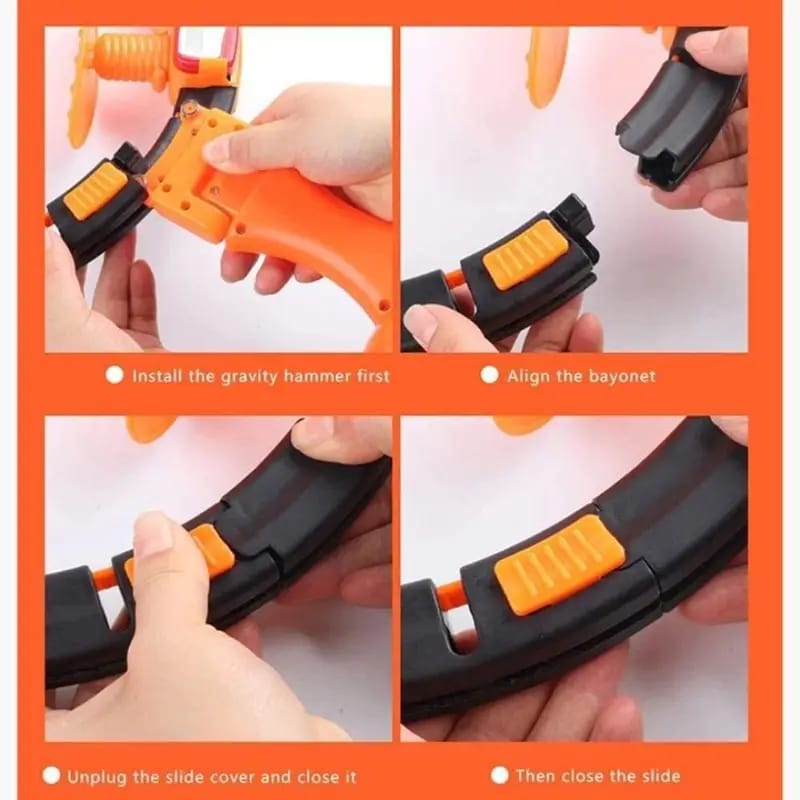 Install the gravity hammer first

Align the bayonet

Unplug the slide cover and close it

Then close the slide