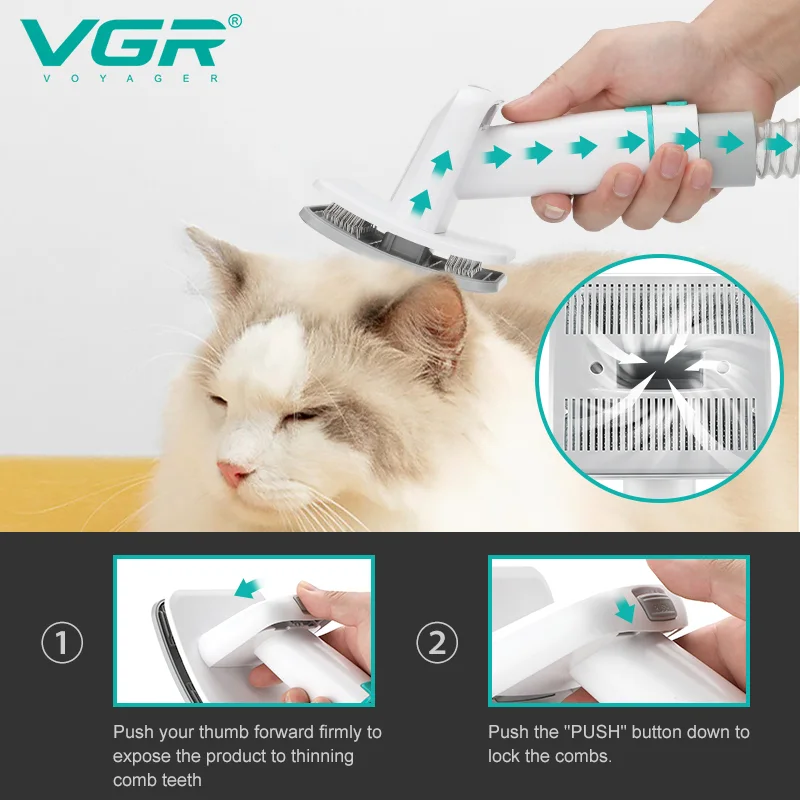 VGR®
VOYAGER

①

Push your thumb forward firmly to expose the product to thinning comb teeth

②

Push the "PUSH" button down to lock the combs.