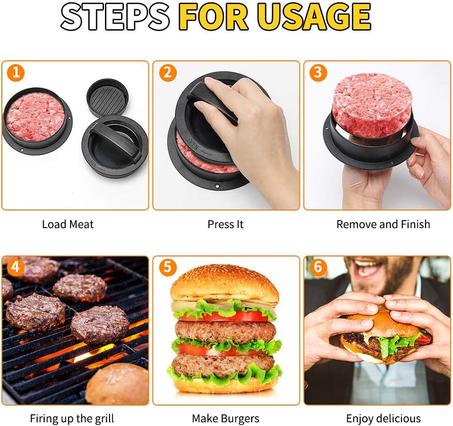 STEPS FOR USAGE

1

Load Meat

2

Press It

3

Remove and Finish

4

Firing up the grill

5

Make Burgers

6

Enjoy delicious