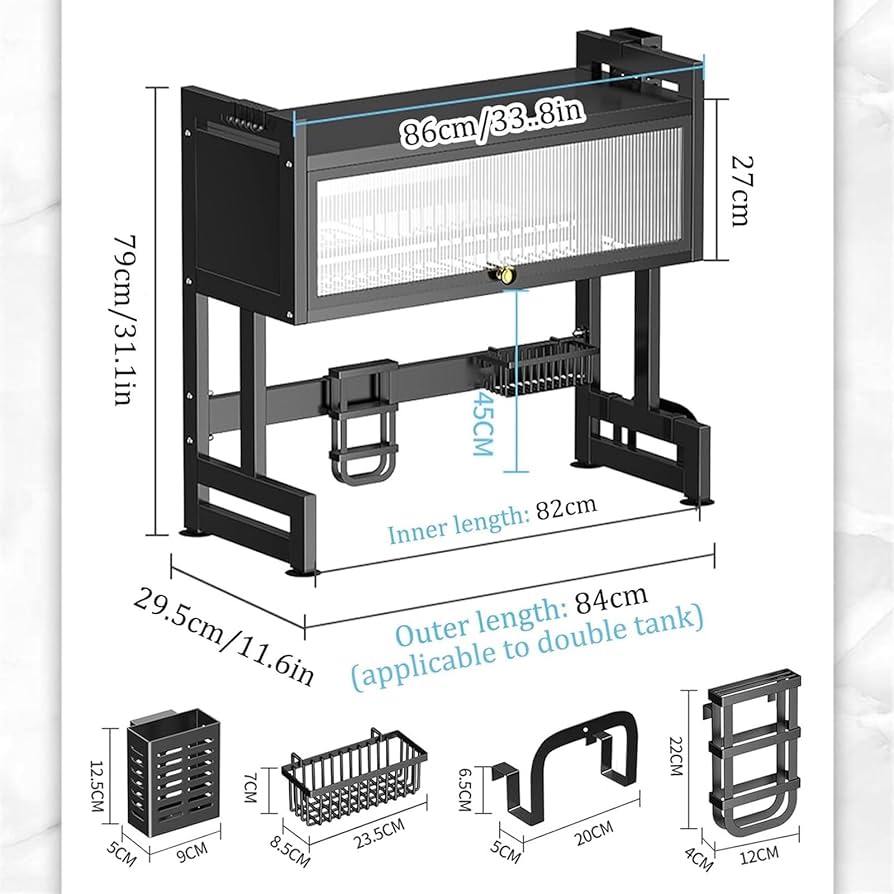 86cm/33..8in

27cm

79cm/31.1in

45CM

Inner length: 82cm

29.5cm/11.6in

Outer length: 84cm
(applicable to double tank)

12.5CM
5CM
9CM

7CM
8.5CM
23.5CM

6.5CM
5CM
20CM

22CM
4CM
12CM