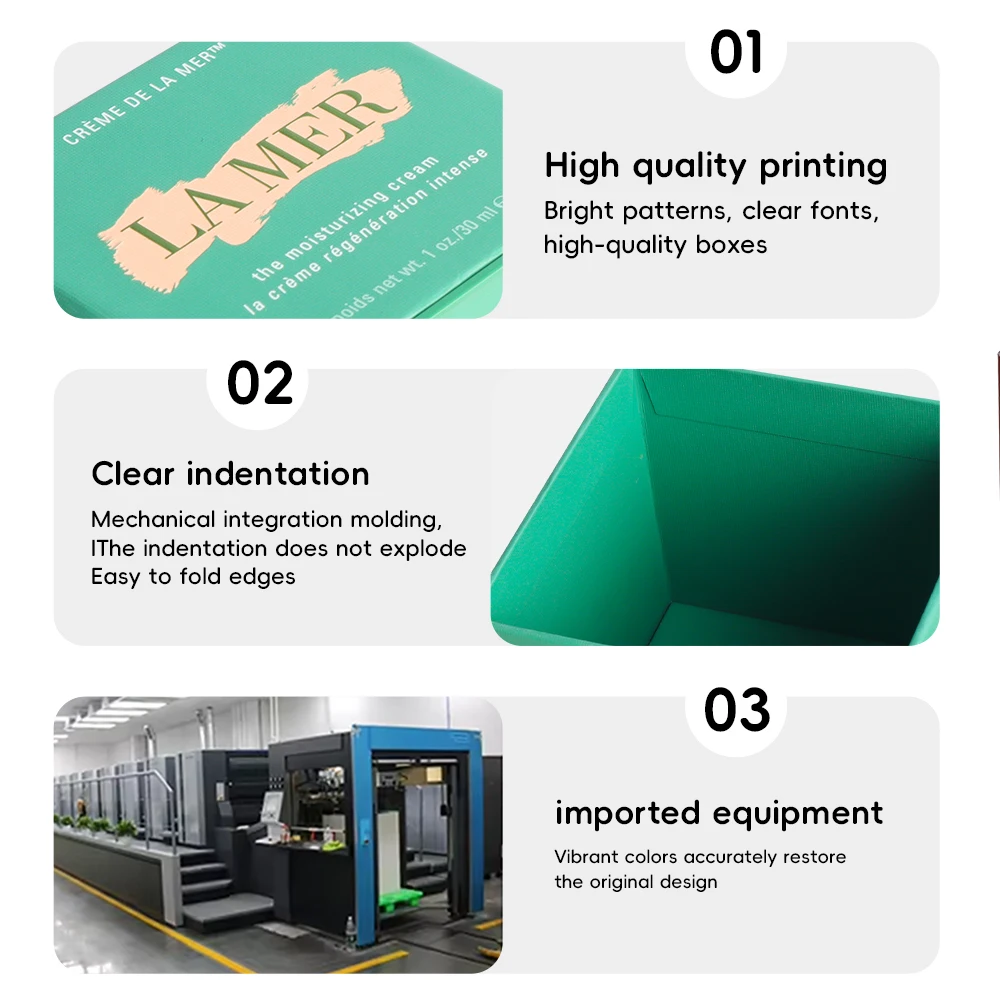 CRÈME DE LA MER™

LA MER

the moisturizing cream
la crème régénération intense
poids net wt. 1 oz./30 ml

01

High quality printing

Bright patterns, clear fonts, high-quality boxes

02

Clear indentation

Mechanical integration molding, IThe indentation does not explode Easy to fold edges

03

imported equipment

Vibrant colors accurately restore the original design