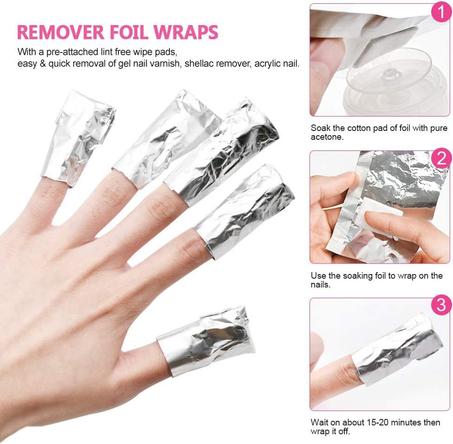 REMOVER FOIL WRAPS

With a pre-attached lint free wipe pads, easy & quick removal of gel nail varnish, shellac remover, acrylic nail.

1

Soak the cotton pad of foil with pure acetone.

2

Use the soaking foil to wrap on the nails.

3

Wait on about 15-20 minutes then wrap it off.