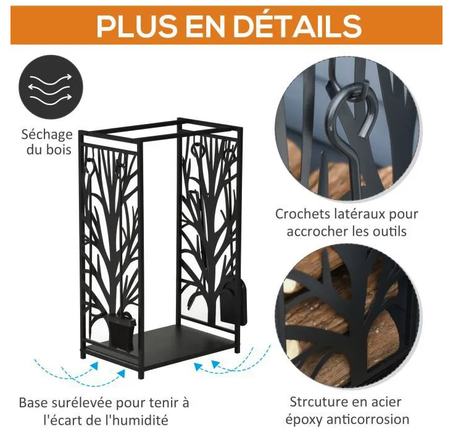 PLUS EN DÉTAILS

Séchage du bois

Crochets latéraux pour accrocher les outils

Base surélevée pour tenir à l'écart de l'humidité

Strcuture en acier époxy anticorrosion