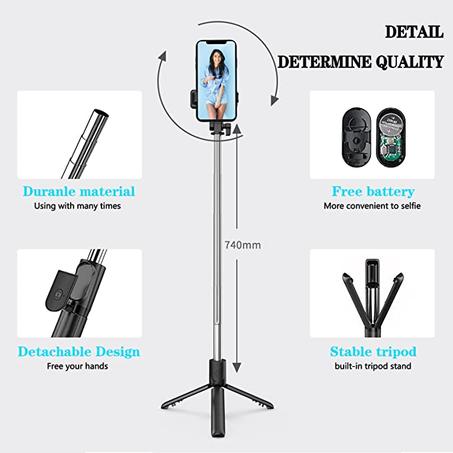 DETAIL
DETERMINE QUALITY

Duranle material
Using with many times

Free battery
More convenient to selfie

740mm

Detachable Design
Free your hands

Stable tripod
built-in tripod stand