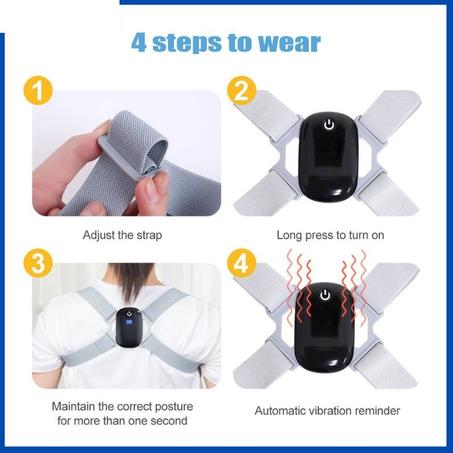 4 steps to wear

1

Adjust the strap

2

Long press to turn on

3

Maintain the correct posture for more than one second

4

Automatic vibration reminder