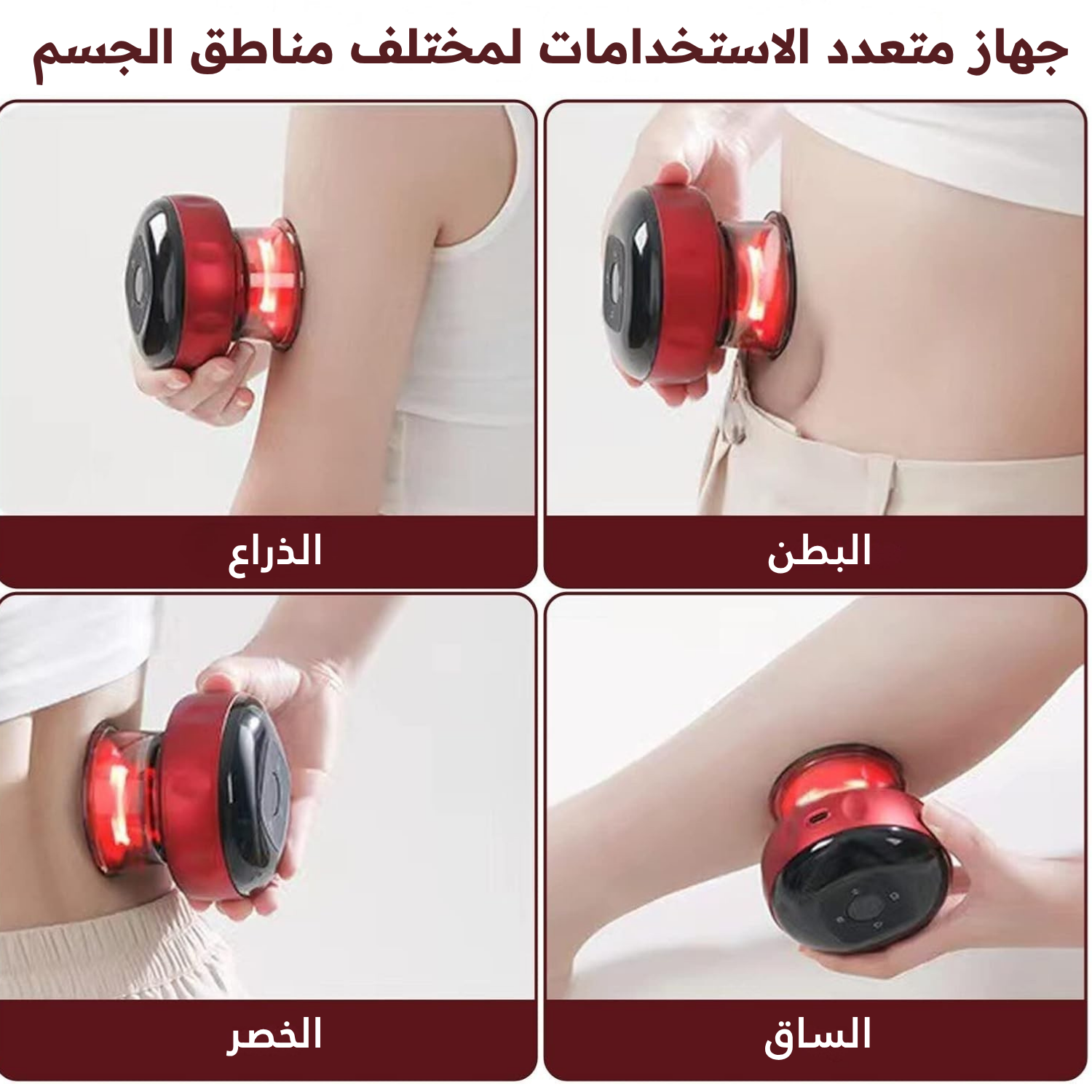 جهاز متعدد الاستخدامات لمختلف مناطق الجسم

البطن

الذراع

الساق

الخصر