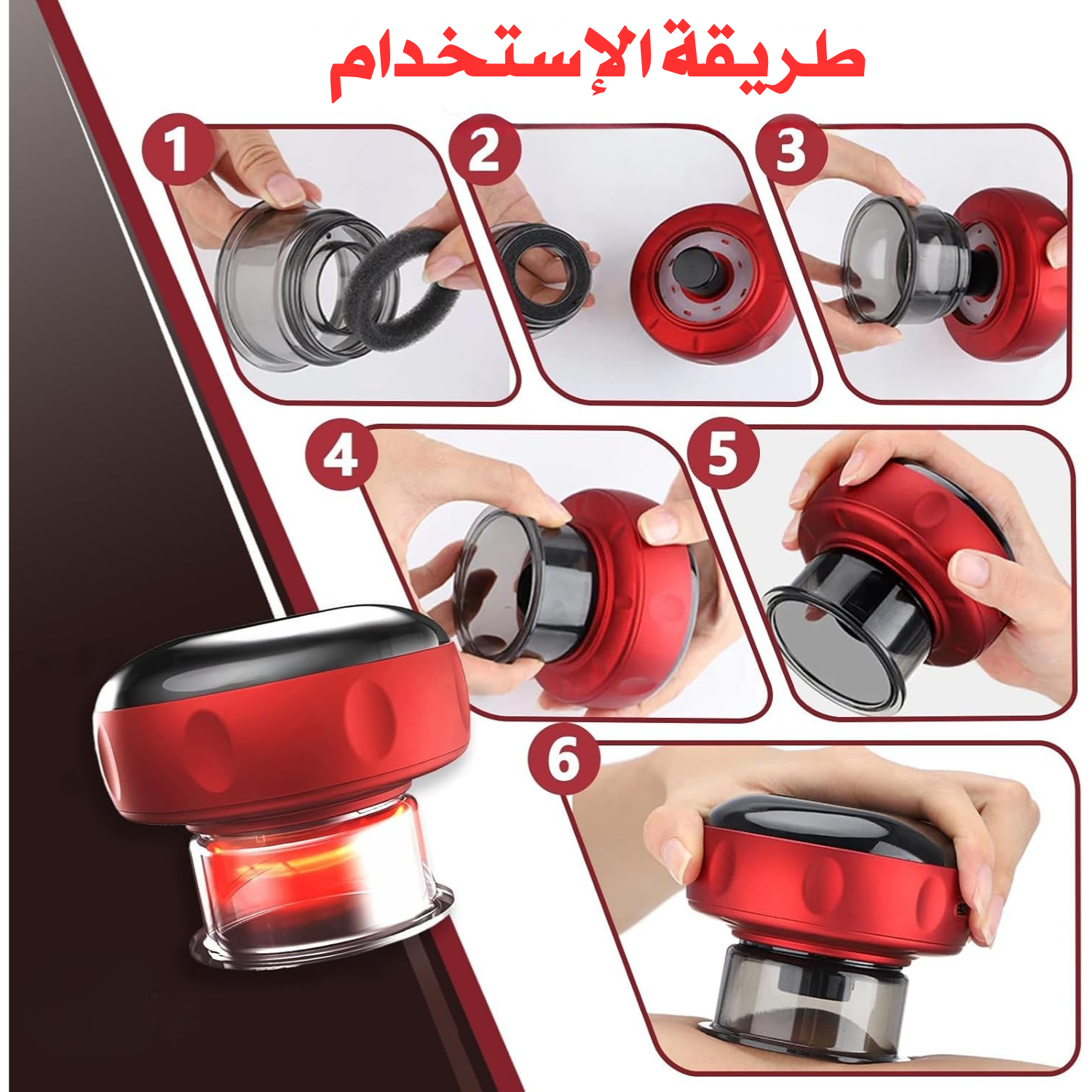 طريقة الإستخدام

1

2

3

4

5

6