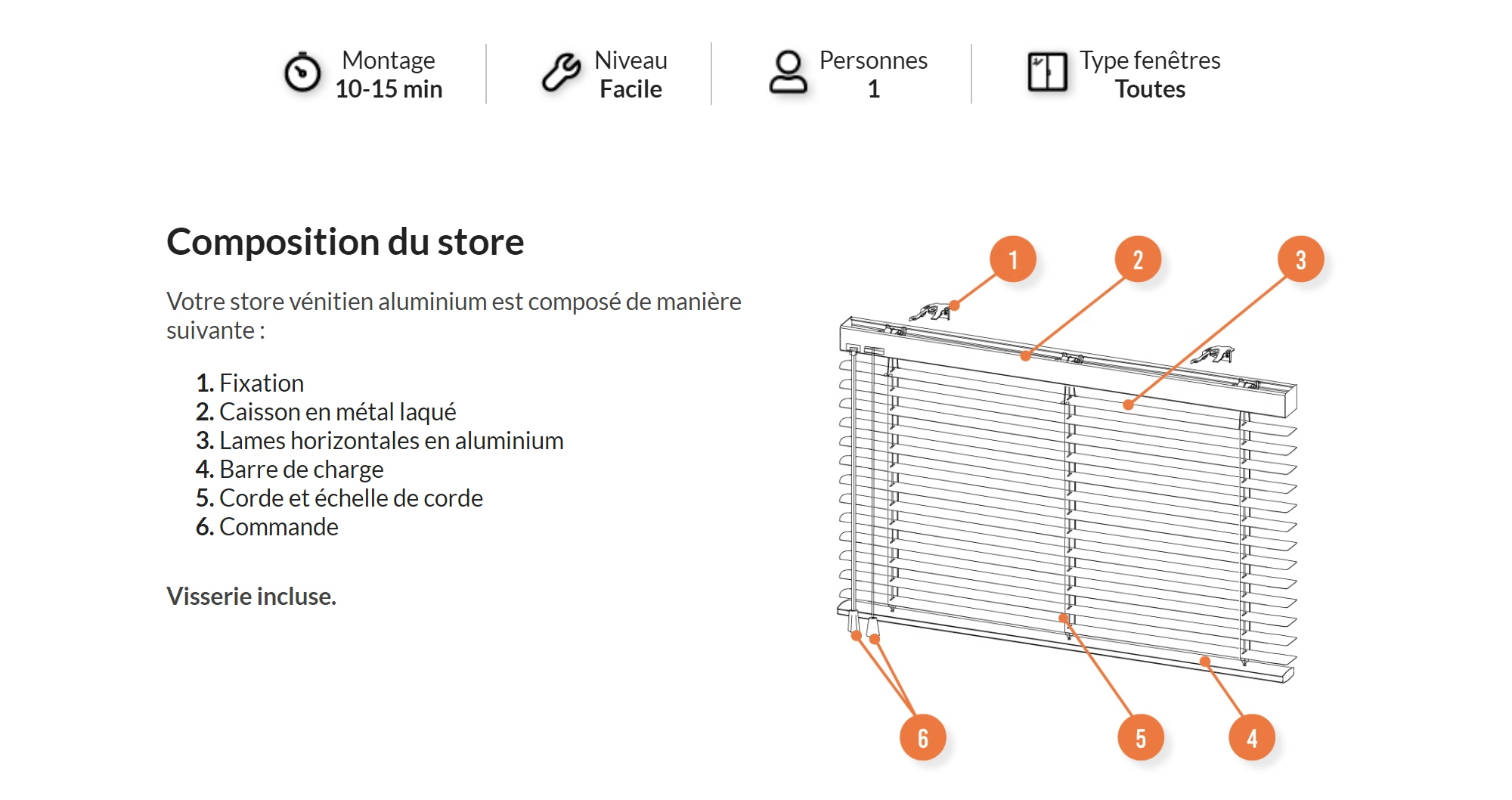 Montage
10-15 min

Niveau
Facile

Personnes
1

Type fenêtres
Toutes

Composition du store

Votre store vénitien aluminium est composé de manière suivante :

1. Fixation
2. Caisson en métal laqué
3. Lames horizontales en aluminium
4. Barre de charge
5. Corde et échelle de corde
6. Commande

Visserie incluse.

1
2
3
6
5
4