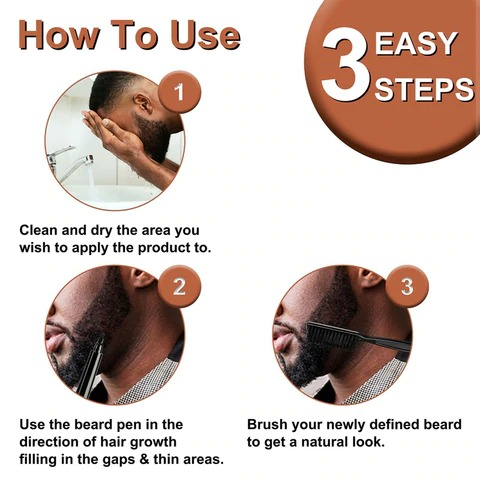 How To Use

3 EASY STEPS

1

Clean and dry the area you wish to apply the product to.

2

Use the beard pen in the direction of hair growth filling in the gaps & thin areas.

3

Brush your newly defined beard to get a natural look.