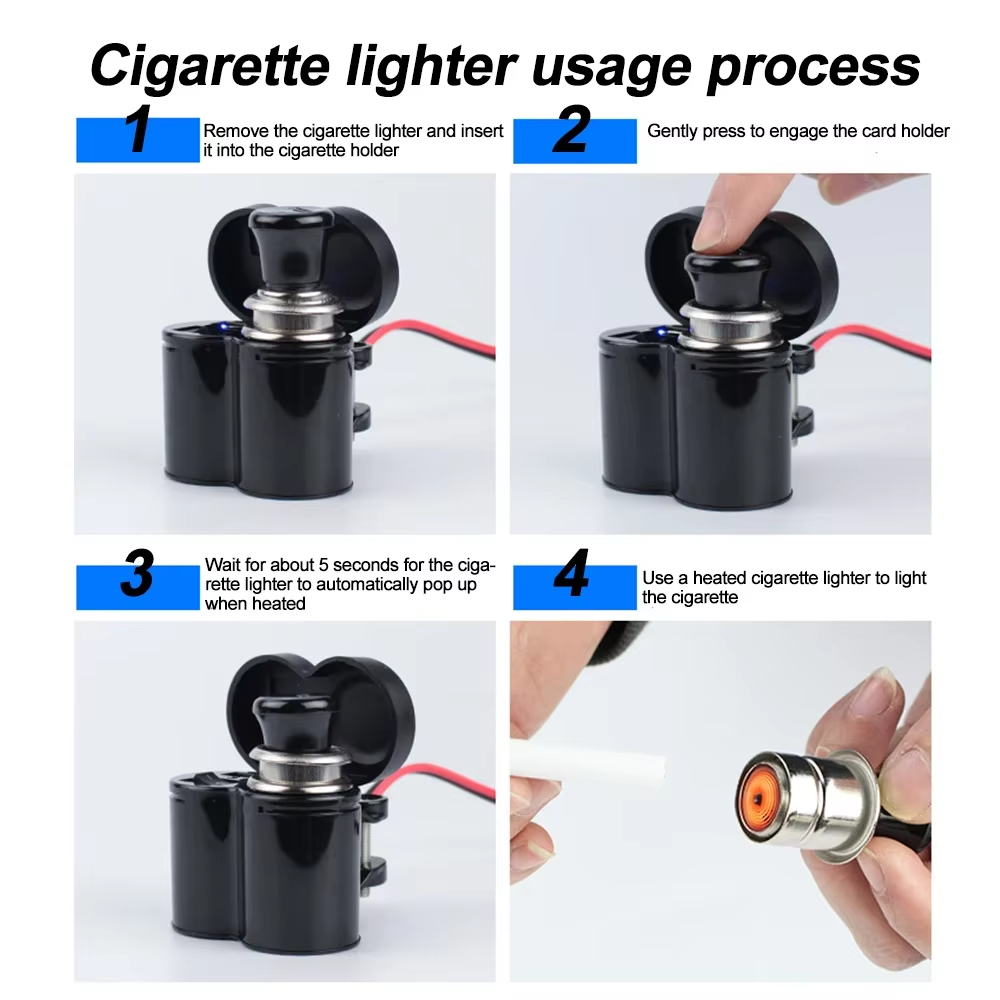 Cigarette lighter usage process

1 Remove the cigarette lighter and insert it into the cigarette holder

2 Gently press to engage the card holder

3 Wait for about 5 seconds for the cigarette lighter to automatically pop up when heated

4 Use a heated cigarette lighter to light the cigarette