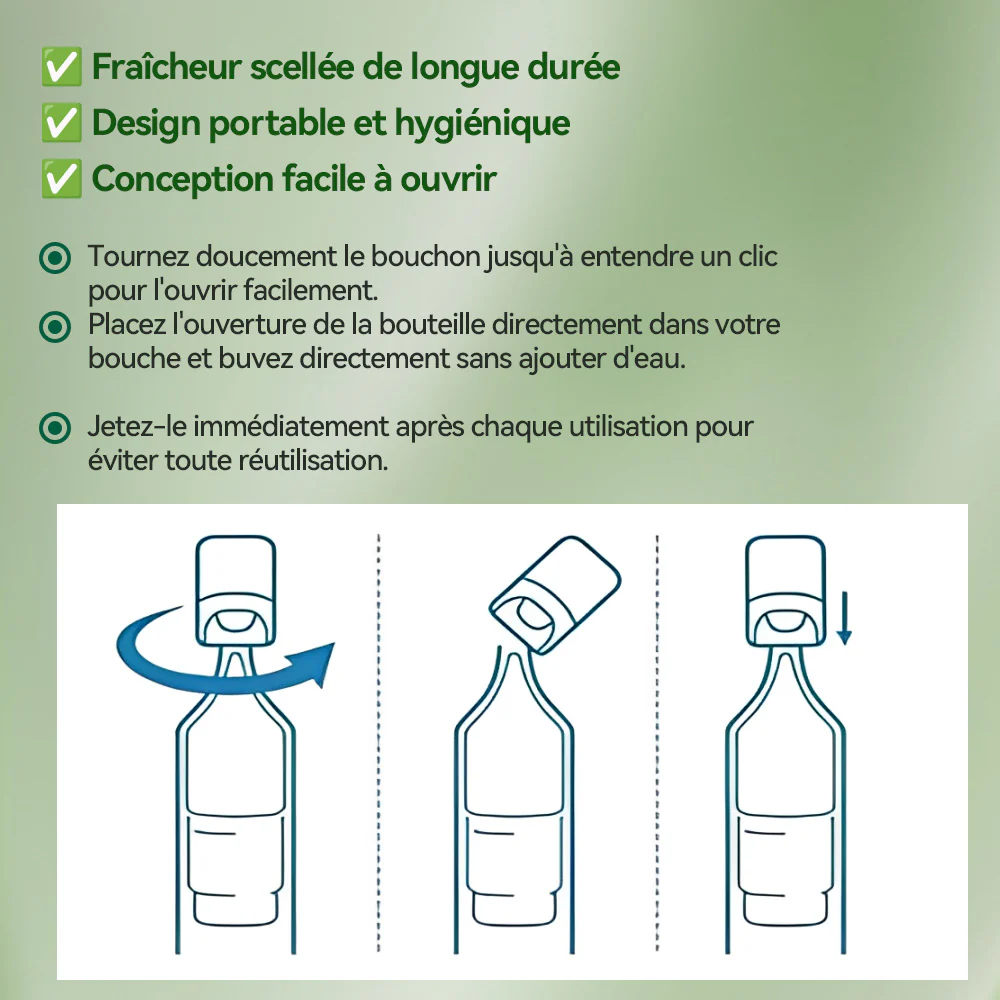 ✅ Fraîcheur scellée de longue durée
✅ Design portable et hygiénique
✅ Conception facile à ouvrir

Tournez doucement le bouchon jusqu'à entendre un clic pour l'ouvrir facilement.
Placez l'ouverture de la bouteille directement dans votre bouche et buvez directement sans ajouter d'eau.

Jetez-le immédiatement après chaque utilisation pour éviter toute réutilisation.