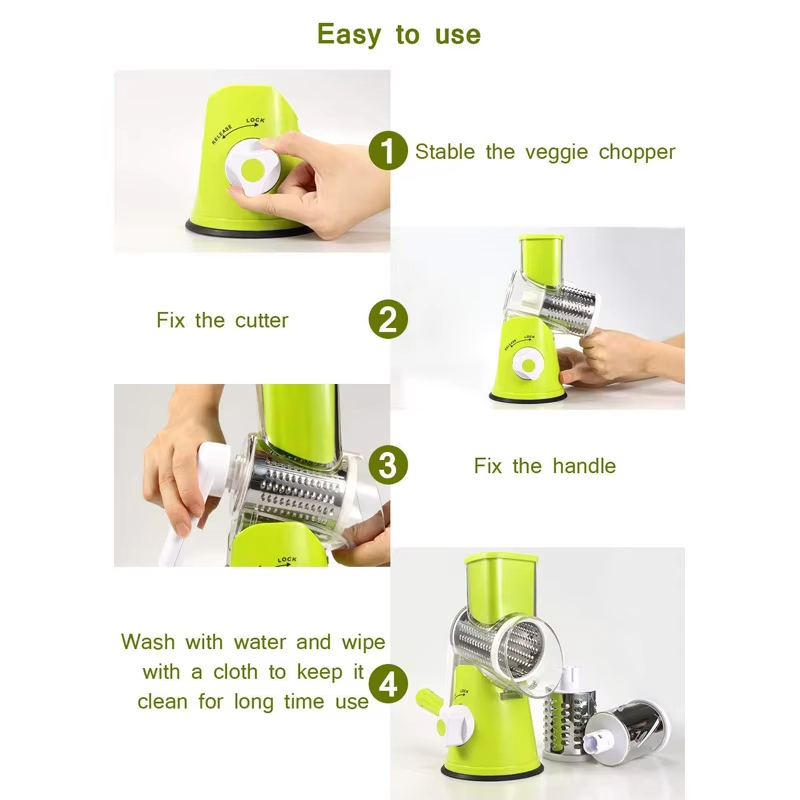 Easy to use

RELEASE LOCK

1 Stable the veggie chopper

Fix the cutter 2

RELEASE LOCK

3 Fix the handle

LOCK

Wash with water and wipe with a cloth to keep it clean for long time use 4

LOCK