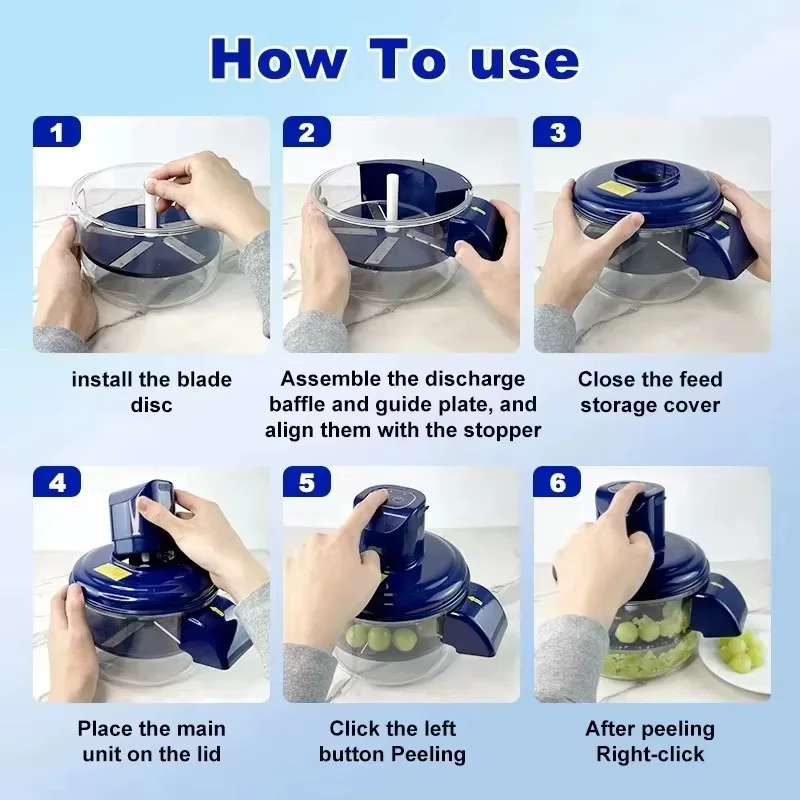 How To use

1

install the blade disc

2

Assemble the discharge baffle and guide plate, and align them with the stopper

3

Close the feed storage cover

4

Place the main unit on the lid

5

Click the left button Peeling

6

After peeling Right-click