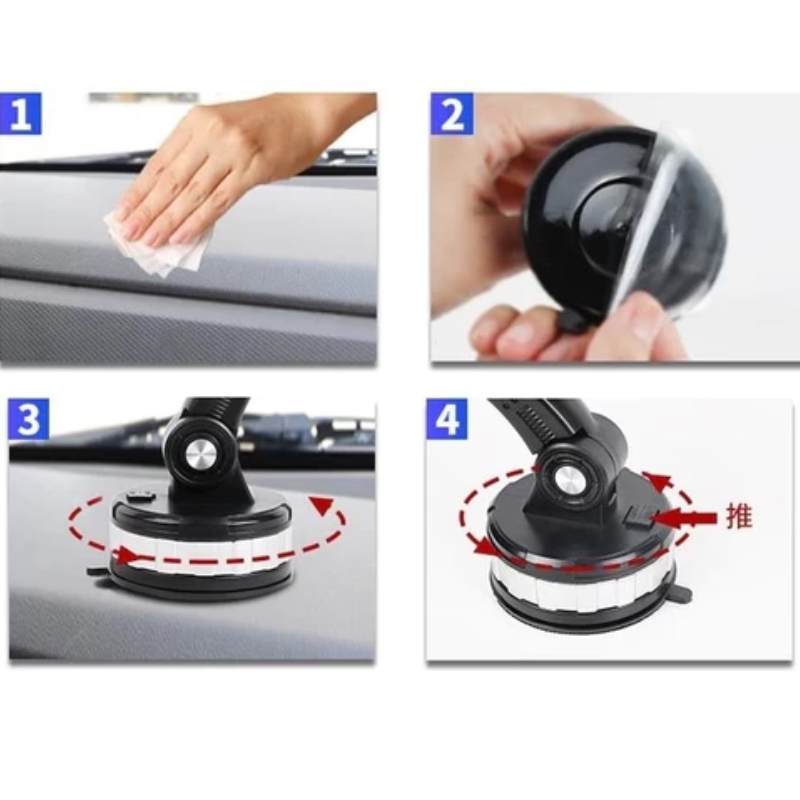 1

2

3

4

推