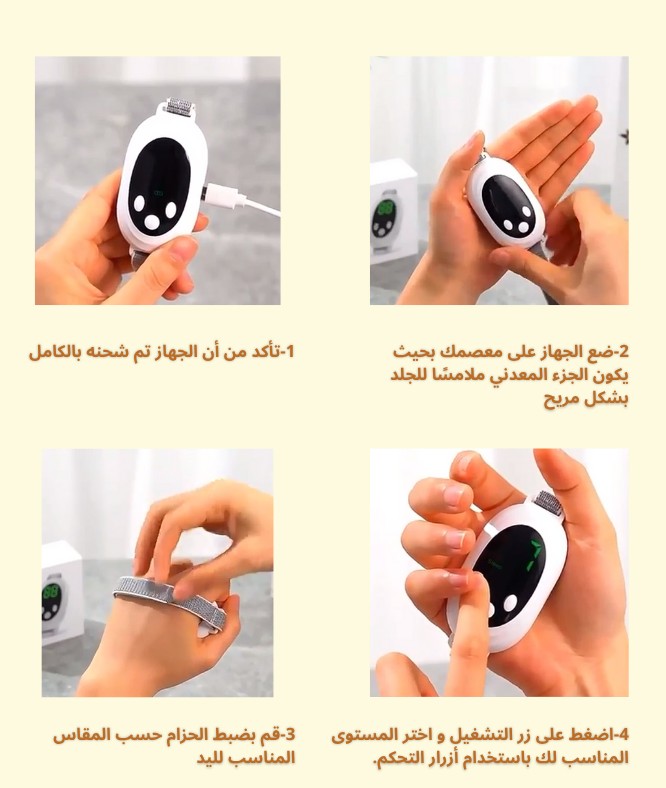 1-تأكد من أن الجهاز تم شحنه بالكامل

2-ضع الجهاز على معصمك بحيث يكون الجزء المعدني ملامسًا للجلد بشكل مريح

3-قم بضبط الحزام حسب المقاس المناسب لليد

4-اضغط على زر التشغيل و اختر المستوى المناسب لك باستخدام أزرار التحكم.