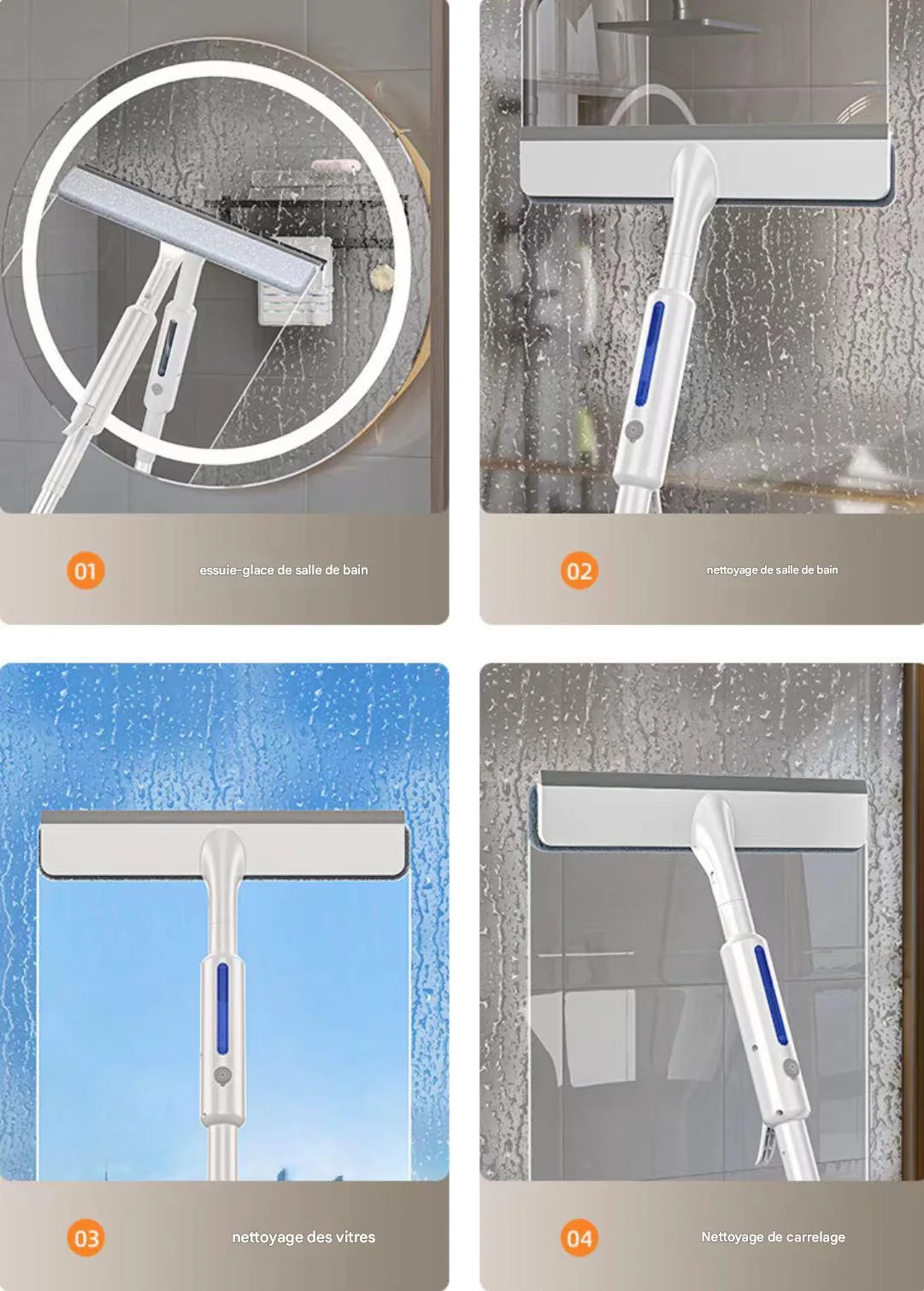 01 essuie-glace de salle de bain

02 nettoyage de salle de bain

03 nettoyage des vitres

04 Nettoyage de carrelage