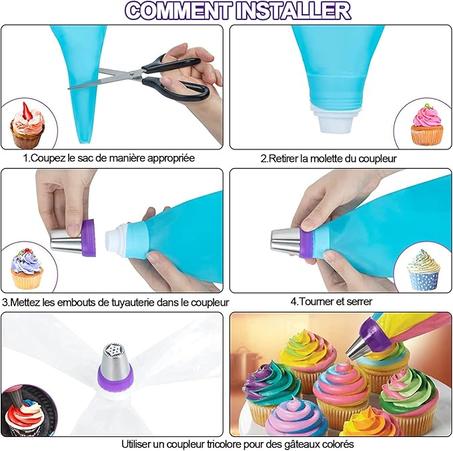 COMMENT INSTALLER

1.Coupez le sac de manière appropriée

2.Retirer la molette du coupleur

3.Mettez les embouts de tuyauterie dans le coupleur

4.Tourner et serrer

Utiliser un coupleur tricolore pour des gâteaux colorés