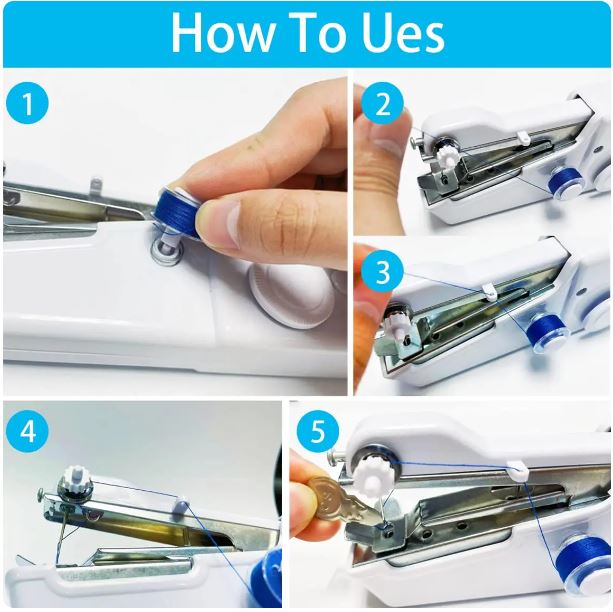 How To Ues

1

2

3

4

5