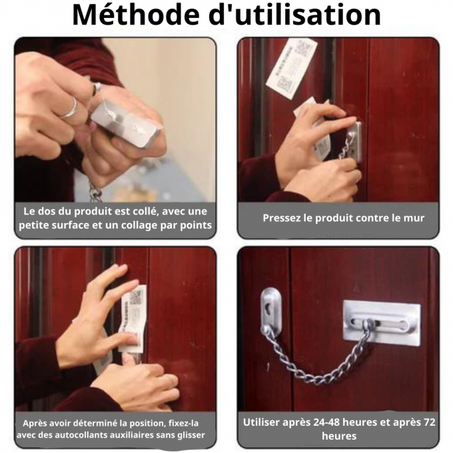 Méthode d'utilisation

Le dos du produit est collé, avec une petite surface et un collage par points

Pressez le produit contre le mur

Après avoir déterminé la position, fixez-la avec des autocollants auxiliaires sans glisser

Utiliser après 24-48 heures et après 72 heures