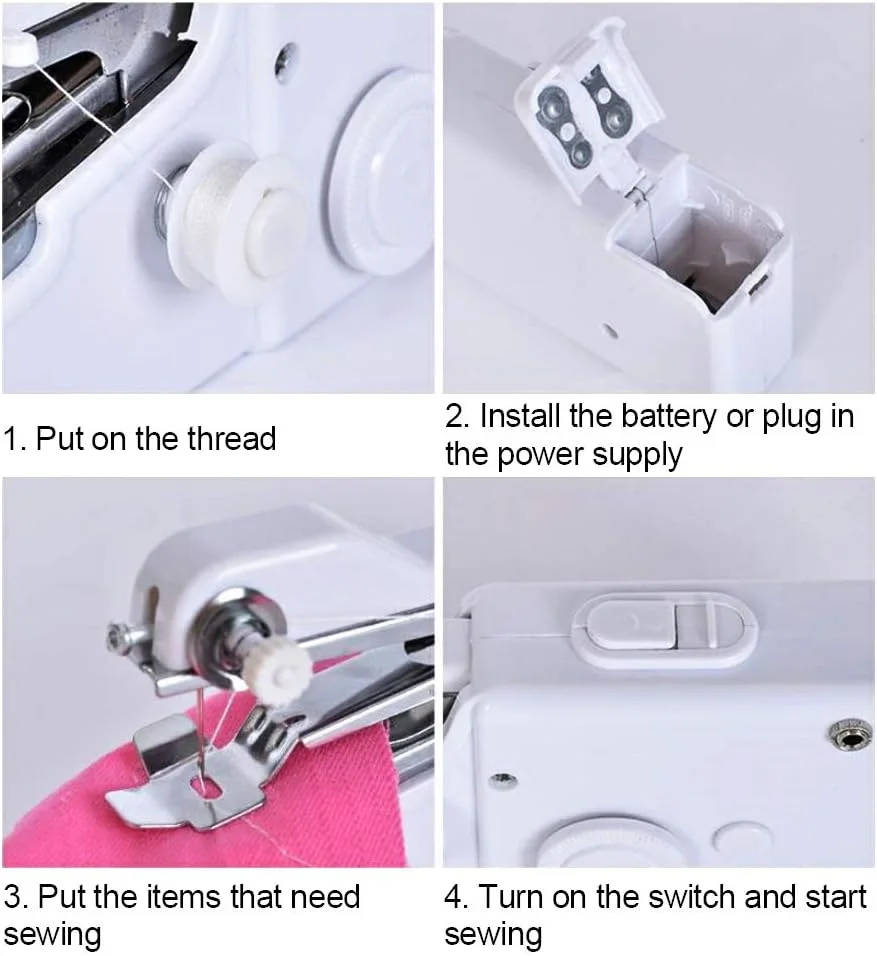 1. Put on the thread

2. Install the battery or plug in the power supply

3. Put the items that need sewing

4. Turn on the switch and start sewing