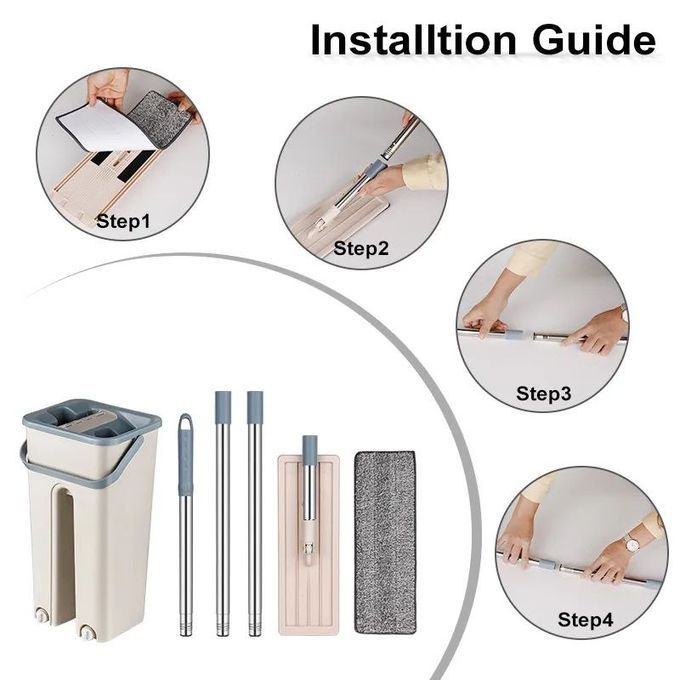 Installtion Guide

Step1

Step2

Step3

Step4