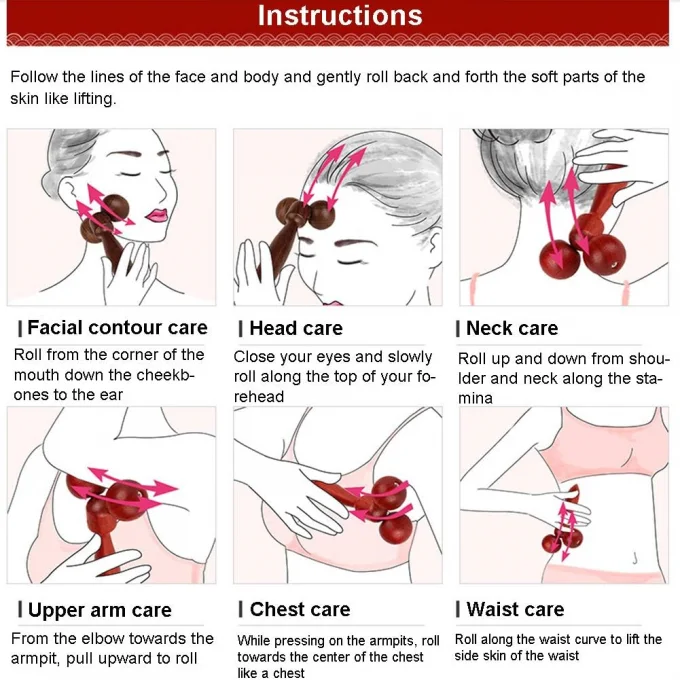 Instructions

Follow the lines of the face and body and gently roll back and forth the soft parts of the skin like lifting.

| Facial contour care

Roll from the corner of the mouth down the cheekbones to the ear

| Head care

Close your eyes and slowly roll along the top of your forehead

| Neck care

Roll up and down from shoulder and neck along the stamina

| Upper arm care

From the elbow towards the armpit, pull upward to roll

| Chest care

While pressing on the armpits, roll towards the center of the chest like a chest

| Waist care

Roll along the waist curve to lift the side skin of the waist