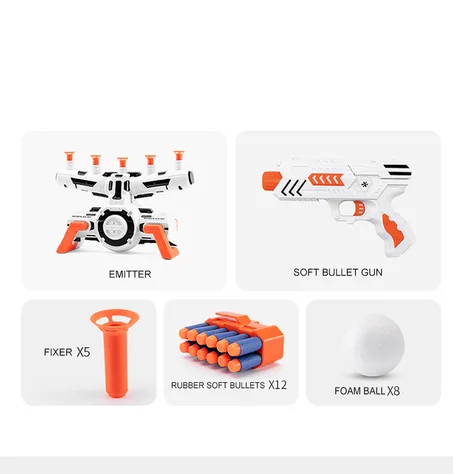 EMITTER

SOFT BULLET GUN

FIXER X5

RUBBER SOFT BULLETS X12

FOAM BALL X8