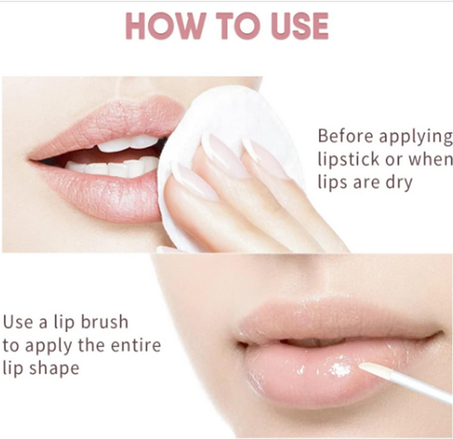 HOW TO USE

Before applying lipstick or when lips are dry

Use a lip brush to apply the entire lip shape