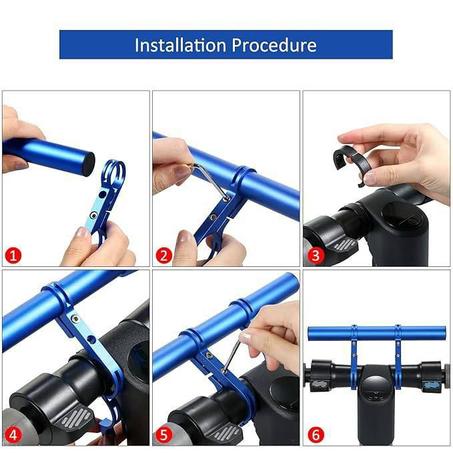 Installation Procedure

1

2

3

4

5

6