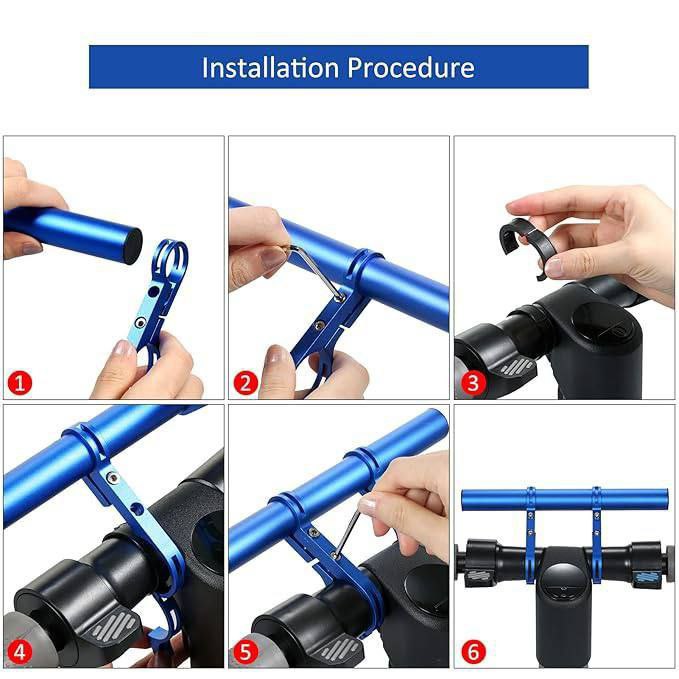 Installation Procedure

1

2

3

4

5

6