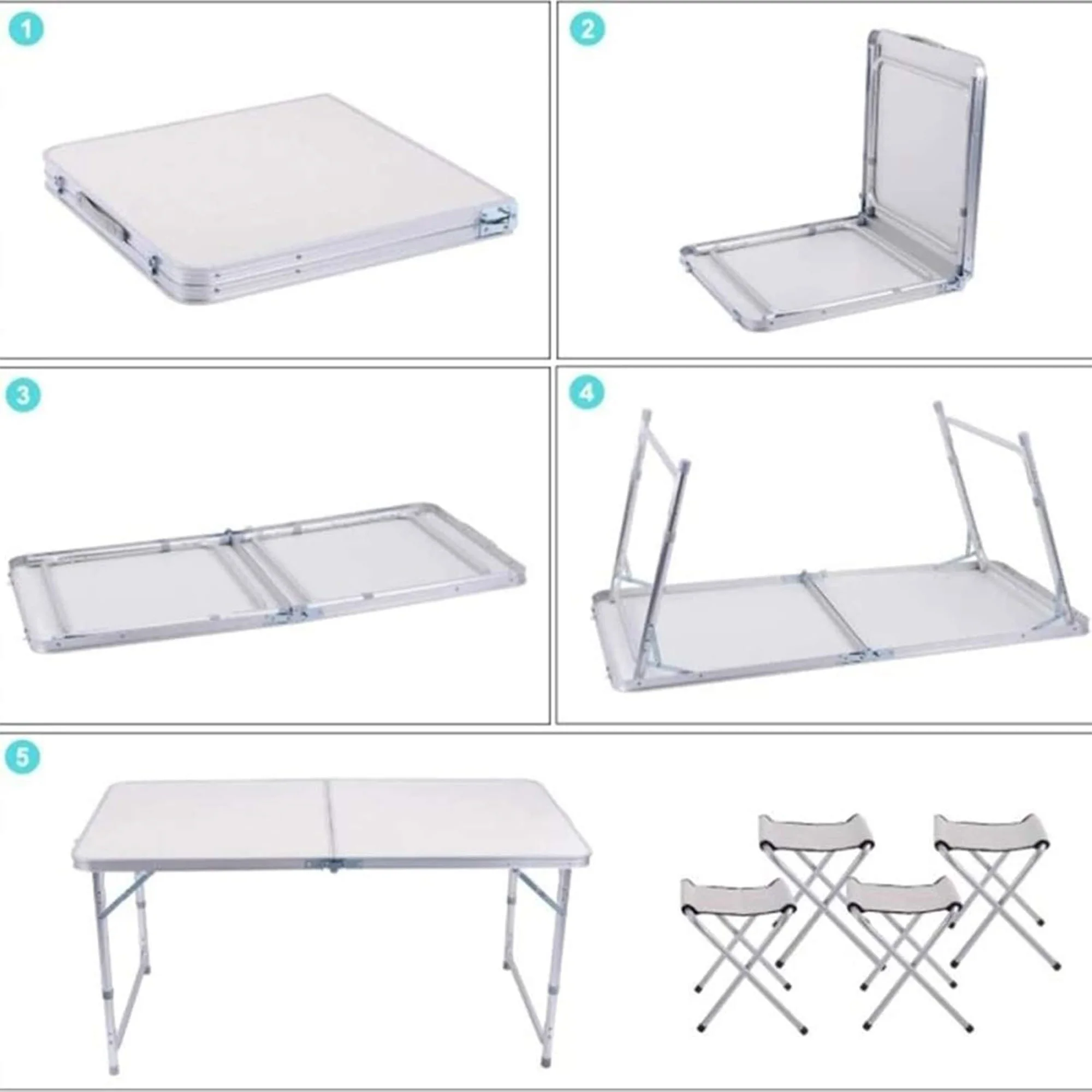 1

2

3

4

5