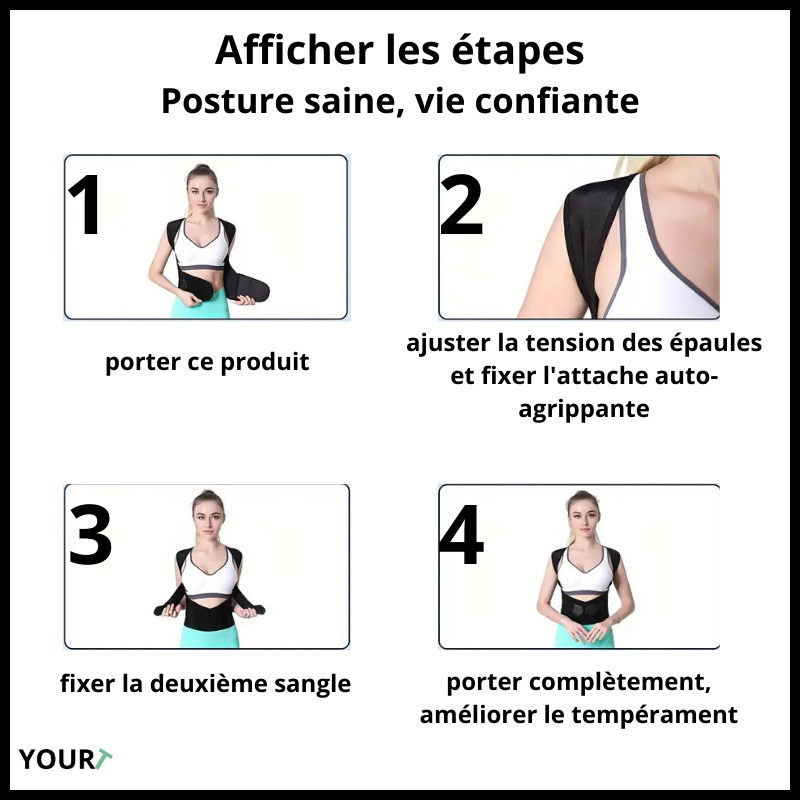 Afficher les étapes
Posture saine, vie confiante

1

porter ce produit

2

ajuster la tension des épaules et fixer l'attache auto-agrippante

3

fixer la deuxième sangle

4

porter complètement, améliorer le tempérament

YOUR